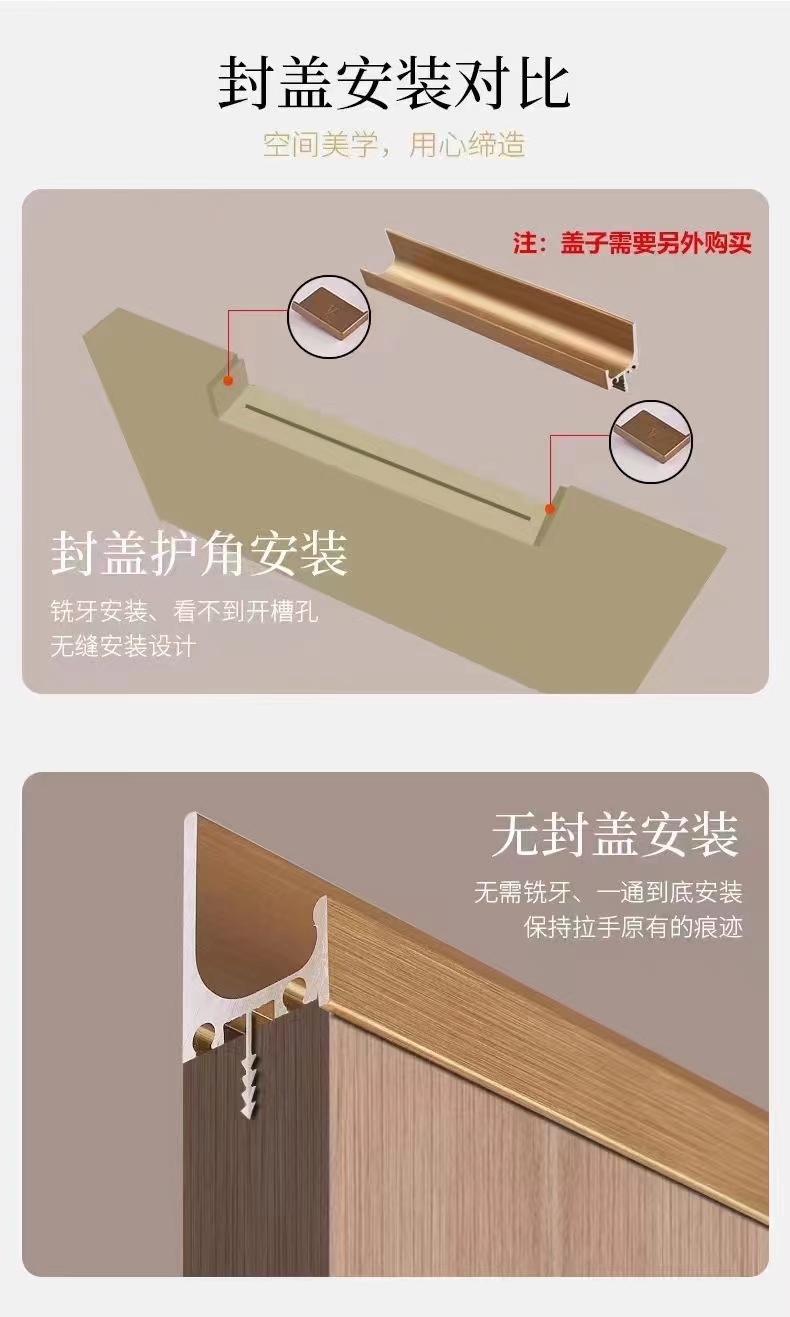 封盖安装对比

空间美学，用心缔造

注：盖子需要另外购买

封盖护角安装

铣牙安装、看不到开槽孔
无缝安装设计

无封盖安装

无需铣牙、一通到底安装
保持拉手原有的痕迹