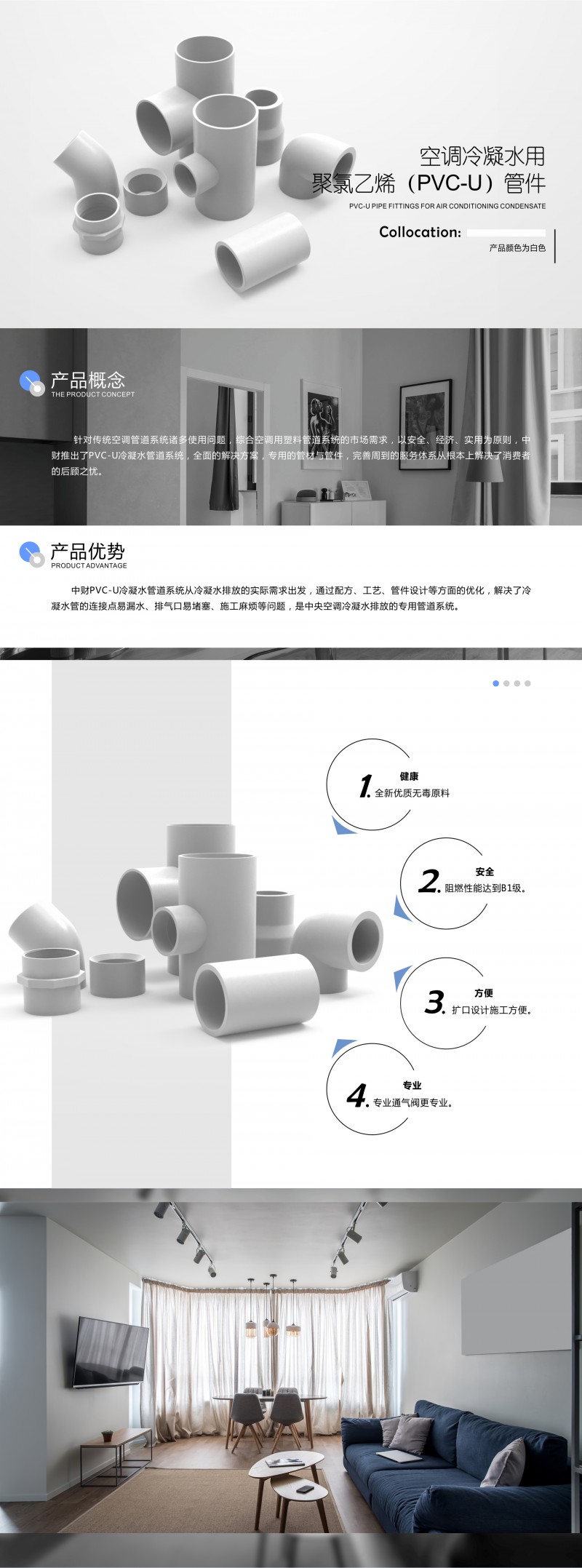 空调冷凝水用
聚氯乙烯（PVC-U）管件
PVC-U PIPE FITTINGS FOR AIR CONDITIONING CONDENSATE

Collocation:
产品颜色为白色

产品概念
THE PRODUCT CONCEPT

针对传统空调管道系统诸多使用问题，综合空调用塑料管道系统的市场需求，以安全、经济、实用为原则，中财推出了PVC-U冷凝水管道系统，全面的解决方案，专用的管材与管件，完善周到的服务体系从根本上解决了消费者的后顾之忧。

产品优势
PRODUCT ADVANTAGE

中财PVC-U冷凝水管道系统从冷凝水排放的实际需求出发，通过配方、工艺、管件设计等方面的优化，解决了冷凝水管的连接点易漏水、排气口易堵塞、施工麻烦等问题，是中央空调冷凝水排放的专用管道系统。

1. 健康
全新优质无毒原料

2. 安全
阻燃性能达到B1级。

3. 方便
扩口设计施工方便。

4. 专业
专业通气阀更专业。