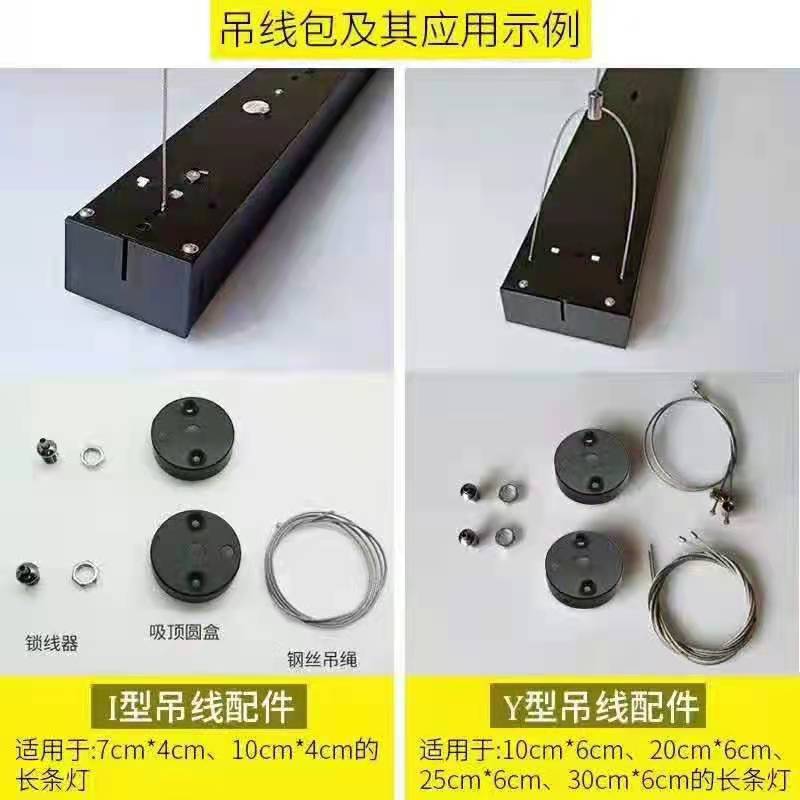 吊线包及其应用示例

锁线器

吸顶圆盒

钢丝吊绳

I型吊线配件

适用于:7cm*4cm、10cm*4cm的长条灯

Y型吊线配件

适用于:10cm*6cm、20cm*6cm、25cm*6cm、30cm*6cm的长条灯