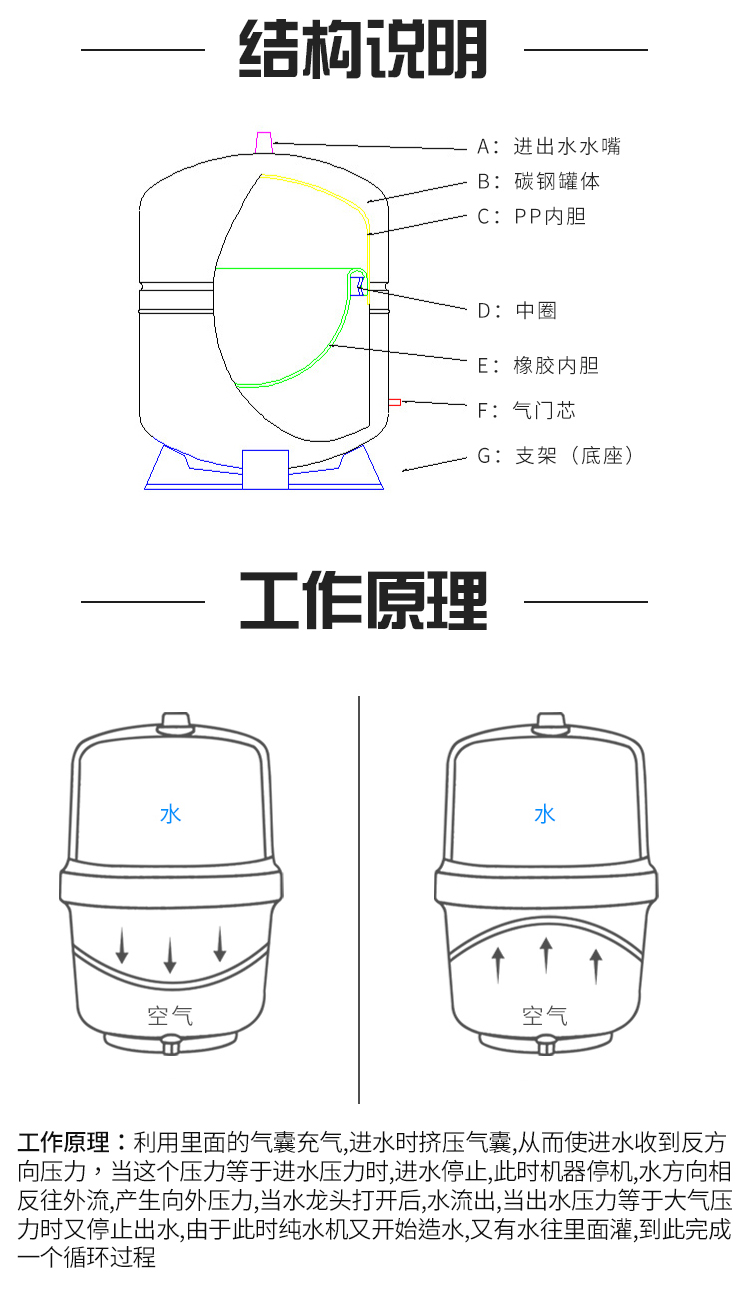 结构说明

A：进出水水嘴
B：碳钢罐体
C：PP内胆
D：中圈
E：橡胶内胆
F：气门芯
G：支架（底座）

工作原理

水

空气

水

空气

工作原理：利用里面的气囊充气,进水时挤压气囊,从而使进水收到反方向压力，当这个压力等于进水压力时,进水停止,此时机器停机,水方向相反往外流,产生向外压力,当水龙头打开后,水流出,当出水压力等于大气压力时又停止出水,由于此时纯水机又开始造水,又有水往里面灌,到此完成一个循环过程