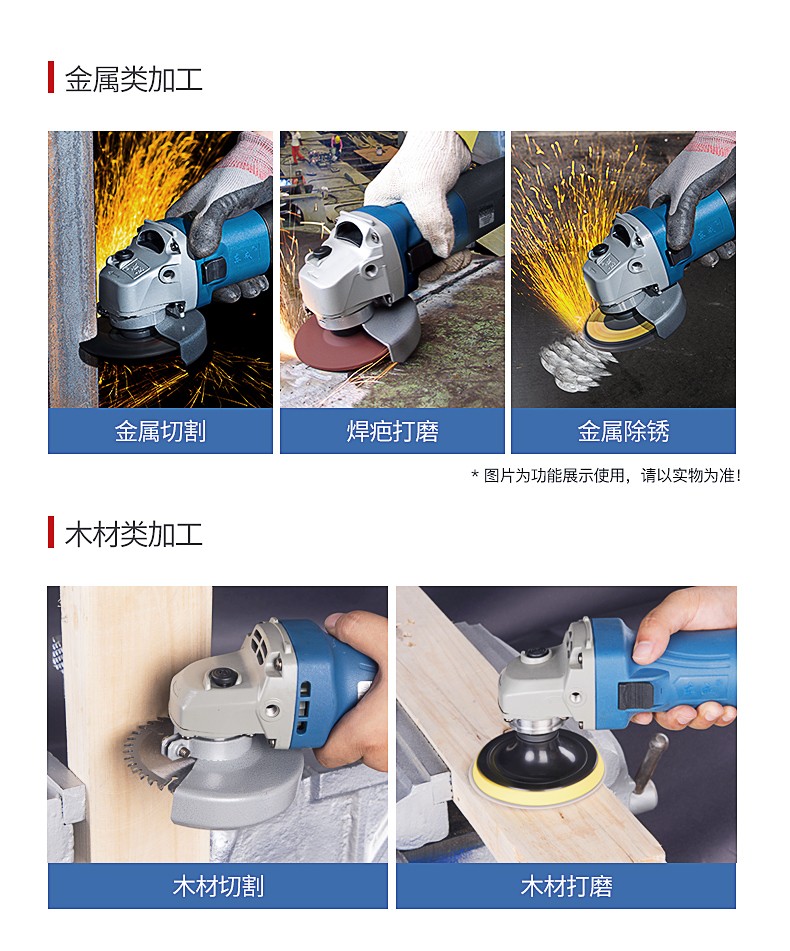 金属类加工

金属切割

焊疤打磨

金属除锈

* 图片为功能展示使用，请以实物为准！

木材类加工

木材切割

木材打磨