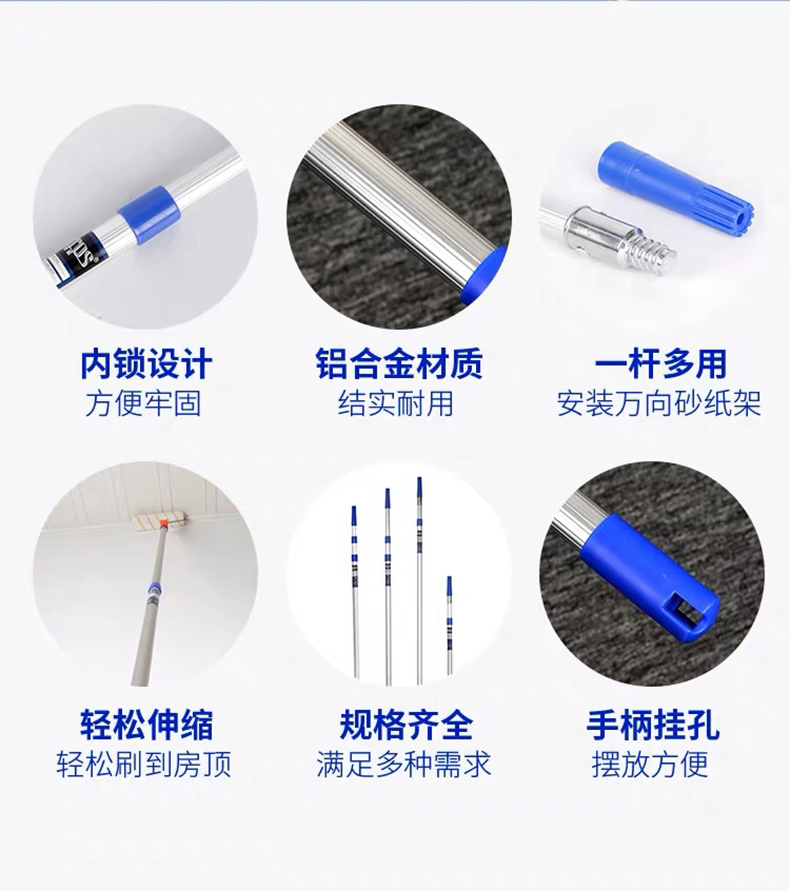 内锁设计
方便牢固

铝合金材质
结实耐用

一杆多用
安装万向砂纸架

轻松伸缩
轻松刷到房顶

规格齐全
满足多种需求

手柄挂孔
摆放方便