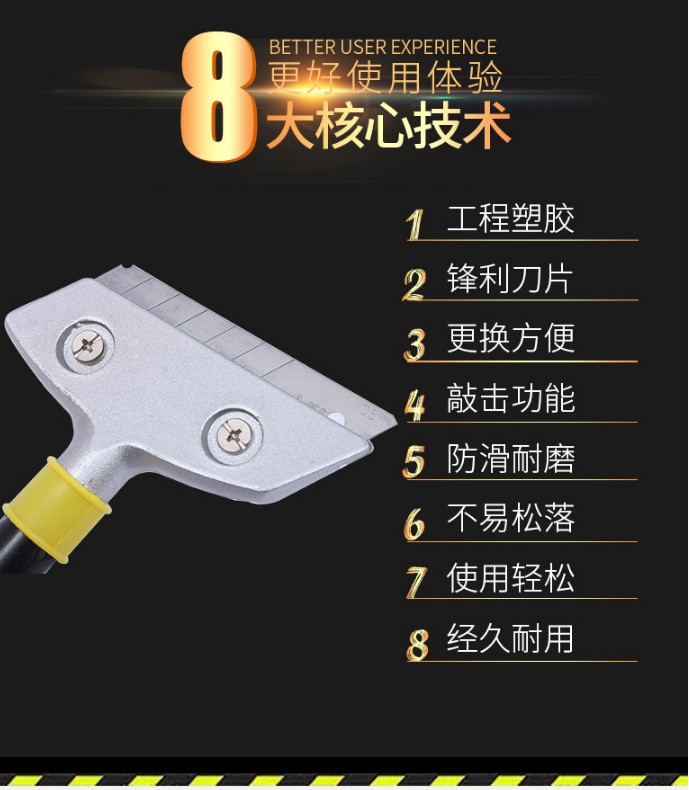 8 BETTER USER EXPERIENCE
更好使用体验
大核心技术

1 工程塑胶
2 锋利刀片
3 更换方便
4 敲击功能
5 防滑耐磨
6 不易松落
7 使用轻松
8 经久耐用